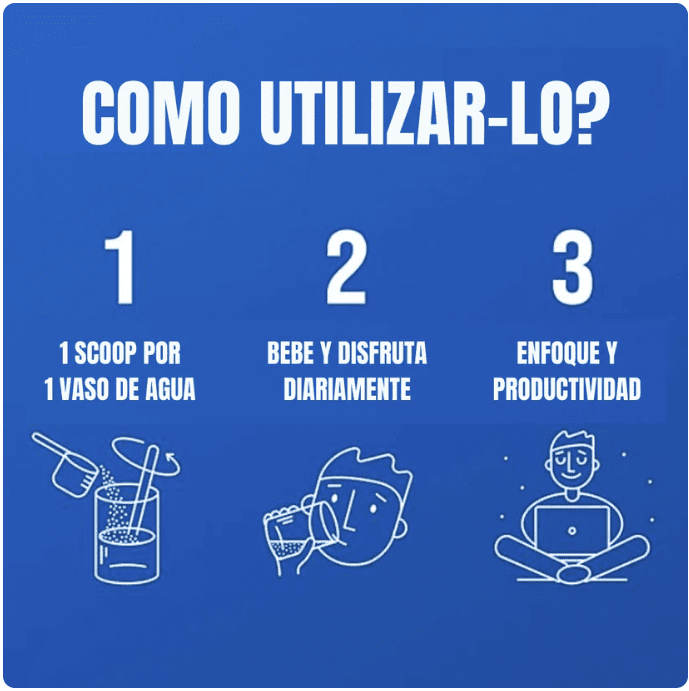 COMO UTILIZAR-LO?

1

1 SCOOP POR 1 VASO DE AGUA

2

BEBE Y DISFRUTA DIARIAMENTE

3

ENFOQUE Y PRODUCTIVIDAD